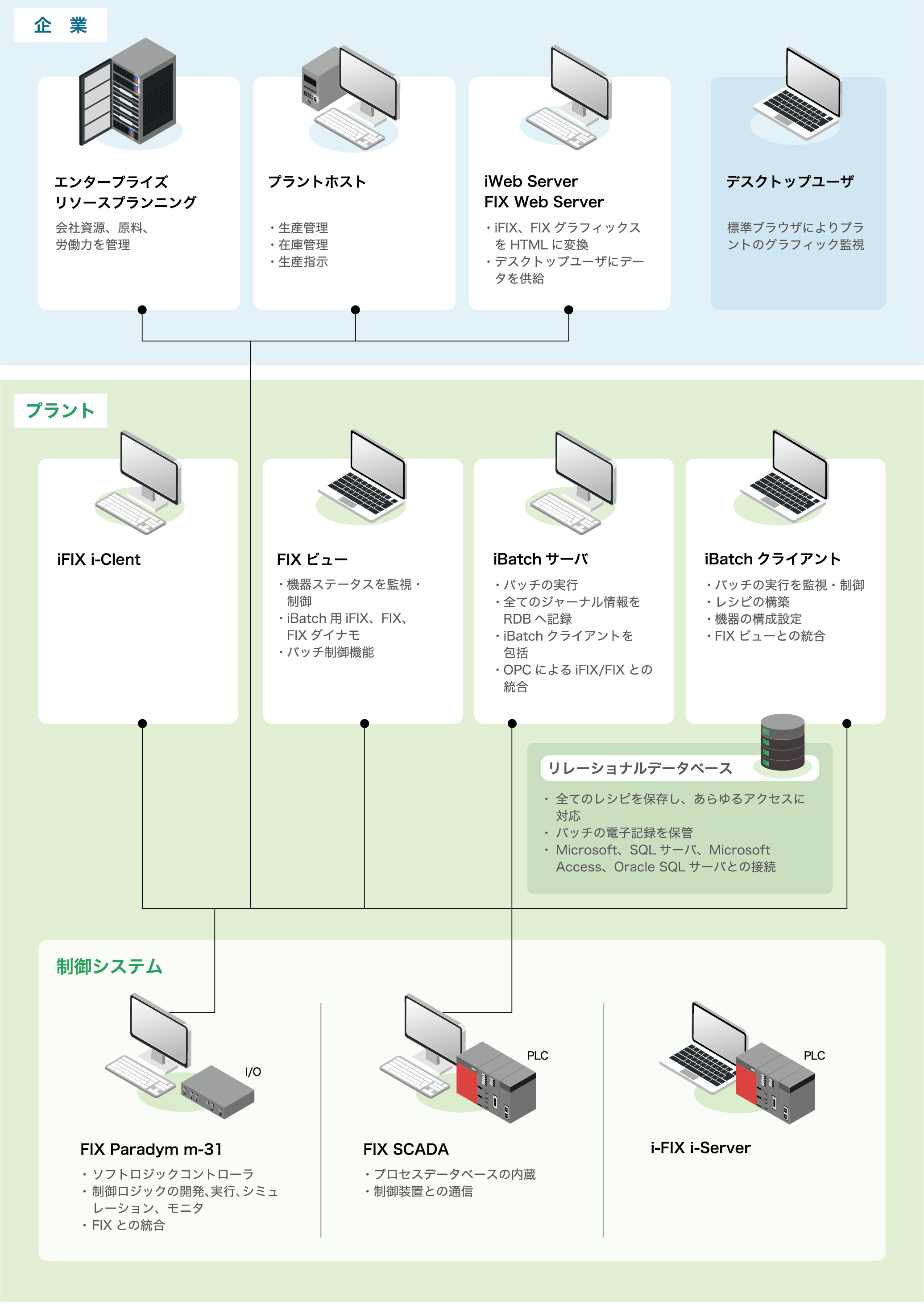 企 業

エンタープライズ リソースプランニング

会社資源、原料、労働力を管理

プラントホスト

・生産管理
・在庫管理
・生産指示

iWeb Server
FIX Web Server

・iFIX、FIX グラフィックスを HTML に変換
・デスクトップユーザにデータを供給

デスクトップユーザ

標準ブラウザによりプラントのグラフィック監視

プラント

iFIX i-Clent

FIX ビュー

・機器ステータスを監視・制御
・iBatch 用 iFIX、FIX、FIX ダイナモ
・バッチ制御機能

iBatch サーバ

・バッチの実行
・全てのジャーナル情報を RDB へ記録
・iBatch クライアントを包括
・OPC による iFIX/FIX との統合

iBatch クライアント

・バッチの実行を監視・制御
・レシピの構築
・機器の構成設定
・FIX ビューとの統合

リレーショナルデータベース

・全てのレシピを保存し、あらゆるアクセスに対応
・バッチの電子記録を保管
・Microsoft、SQL サーバ、Microsoft Access、Oracle SQL サーバとの接続

制御システム

I/O

FIX Paradym m-31

・ソフトロジックコントローラ
・制御ロジックの開発、実行、シミュレーション、モニタ
・FIX との統合

PLC

FIX SCADA

・プロセスデータベースの内蔵
・制御装置との通信

PLC

i-FIX i-Server